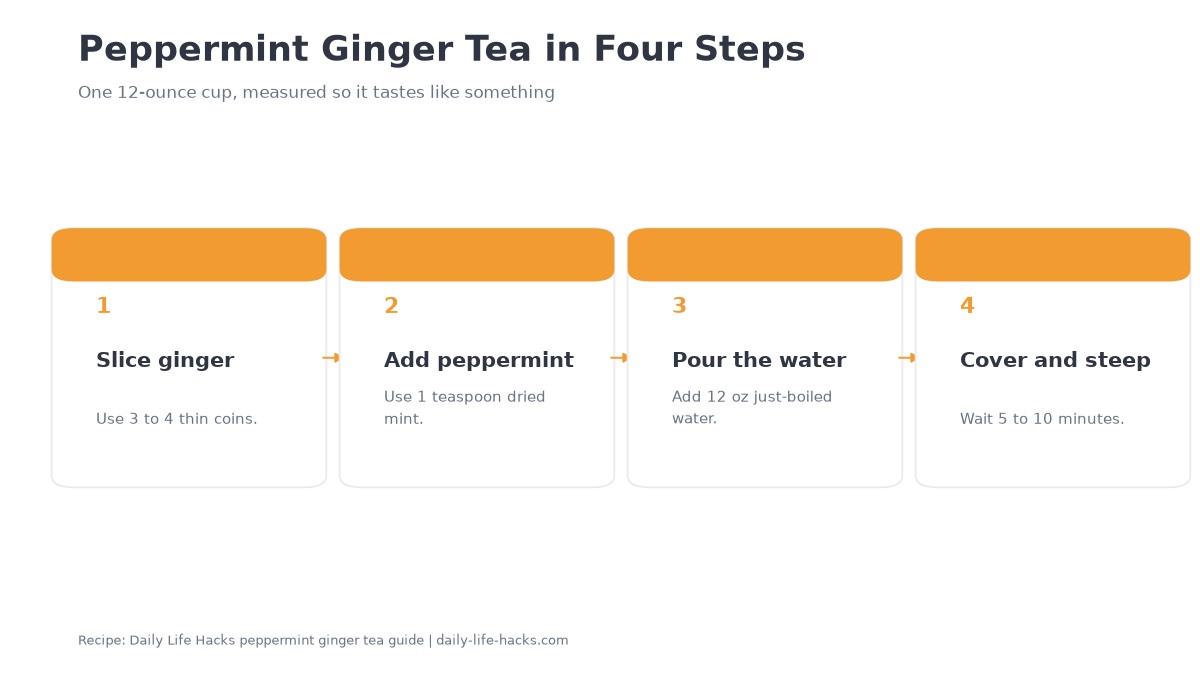 Peppermint Ginger Tea in Four Steps

One 12-ounce cup, measured so it tastes like something

1

Slice ginger

Use 3 to 4 thin coins.

2

Add peppermint

Use 1 teaspoon dried mint.

3

Pour the water

Add 12 oz just-boiled water.

4

Cover and steep

Wait 5 to 10 minutes.

Recipe: Daily Life Hacks peppermint ginger tea guide | daily-life-hacks.com